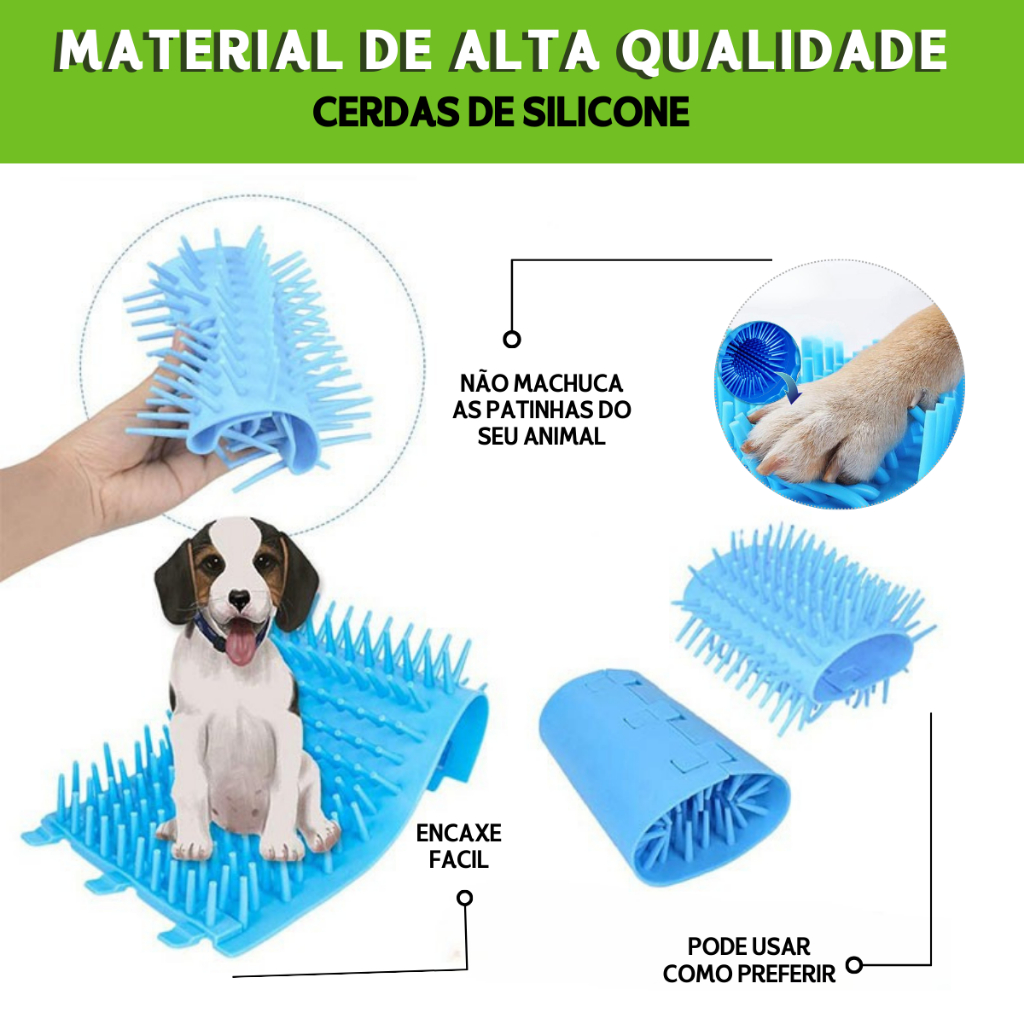 MATERIAL DE ALTA QUALIDADE
CERDAS DE SILICONE

NÃO MACHUCA AS PATINHAS DO SEU ANIMAL

ENCAXE FACIL

PODE USAR COMO PREFERIR